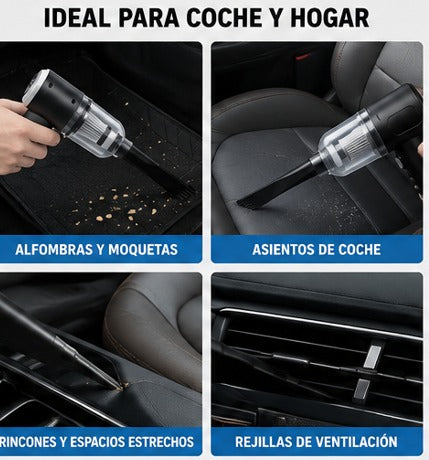 IDEAL PARA COCHE Y HOGAR

ALFOMBRAS Y MOQUETAS

ASIENTOS DE COCHE

RINCONES Y ESPACIOS ESTRECHOS

REJILLAS DE VENTILACIÓN